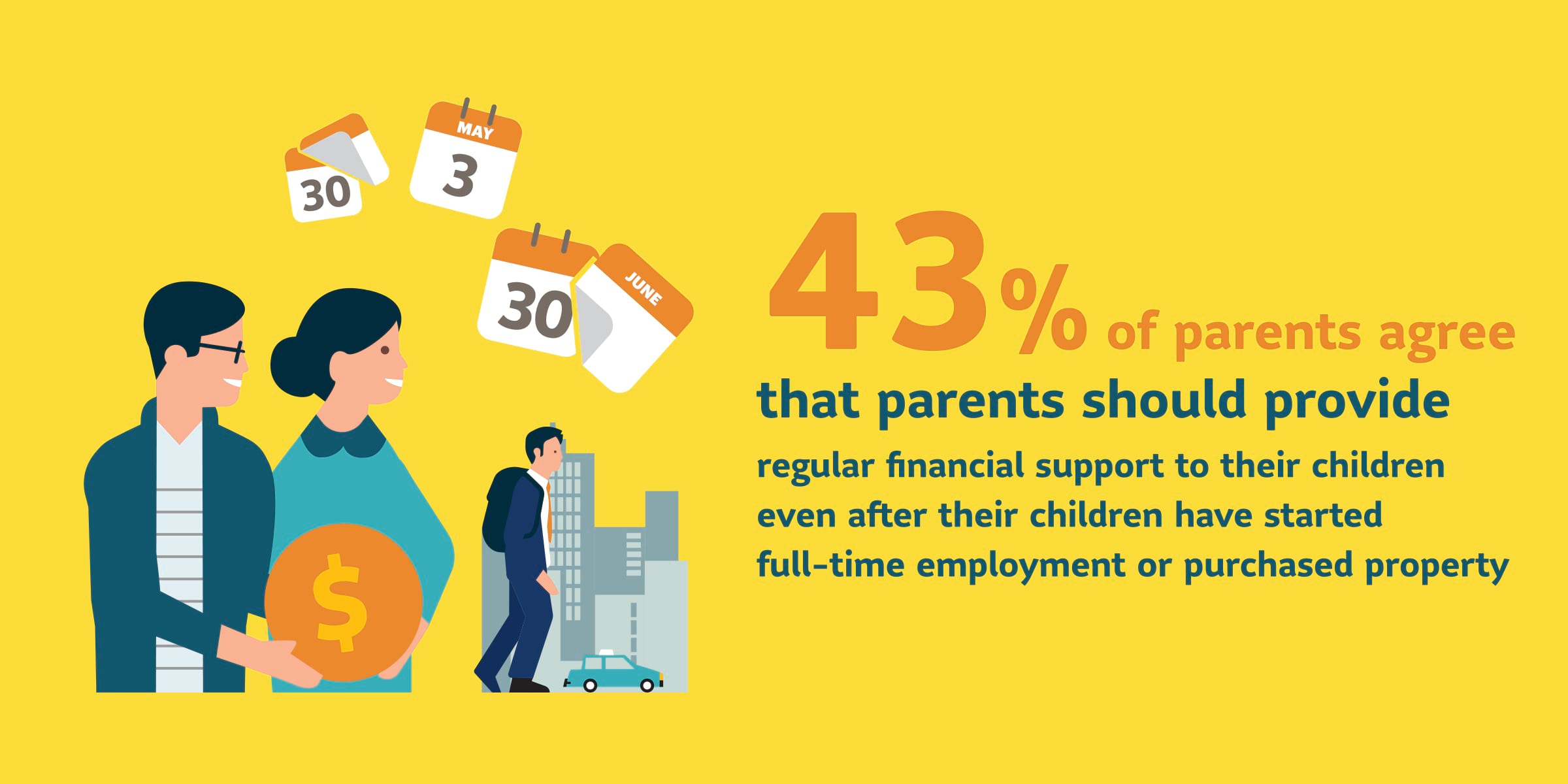 30

MAY
3

30

JUNE

$

43% of parents agree
that parents should provide
regular financial support to their children even after their children have started full-time employment or purchased property